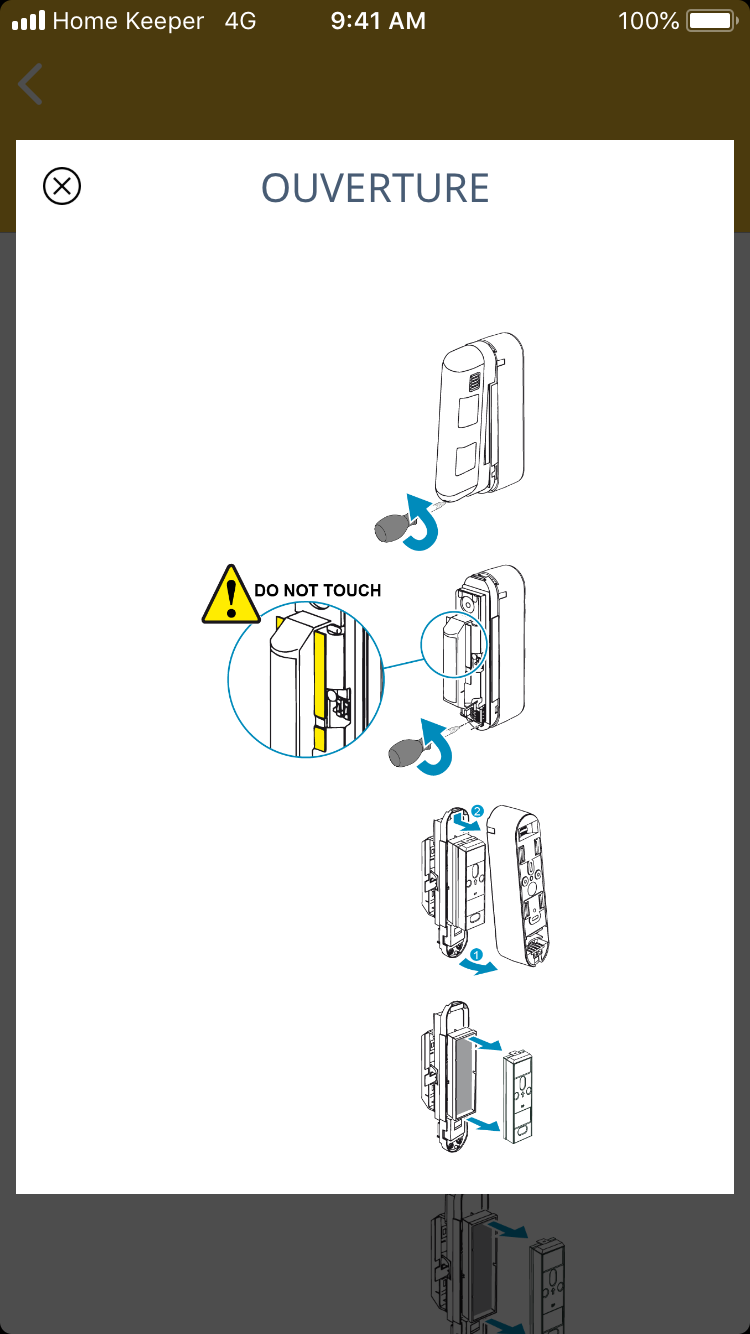 Home Keeper 4G 9:41 AM 100%

OUVERTURE

DO NOT TOUCH

2

1